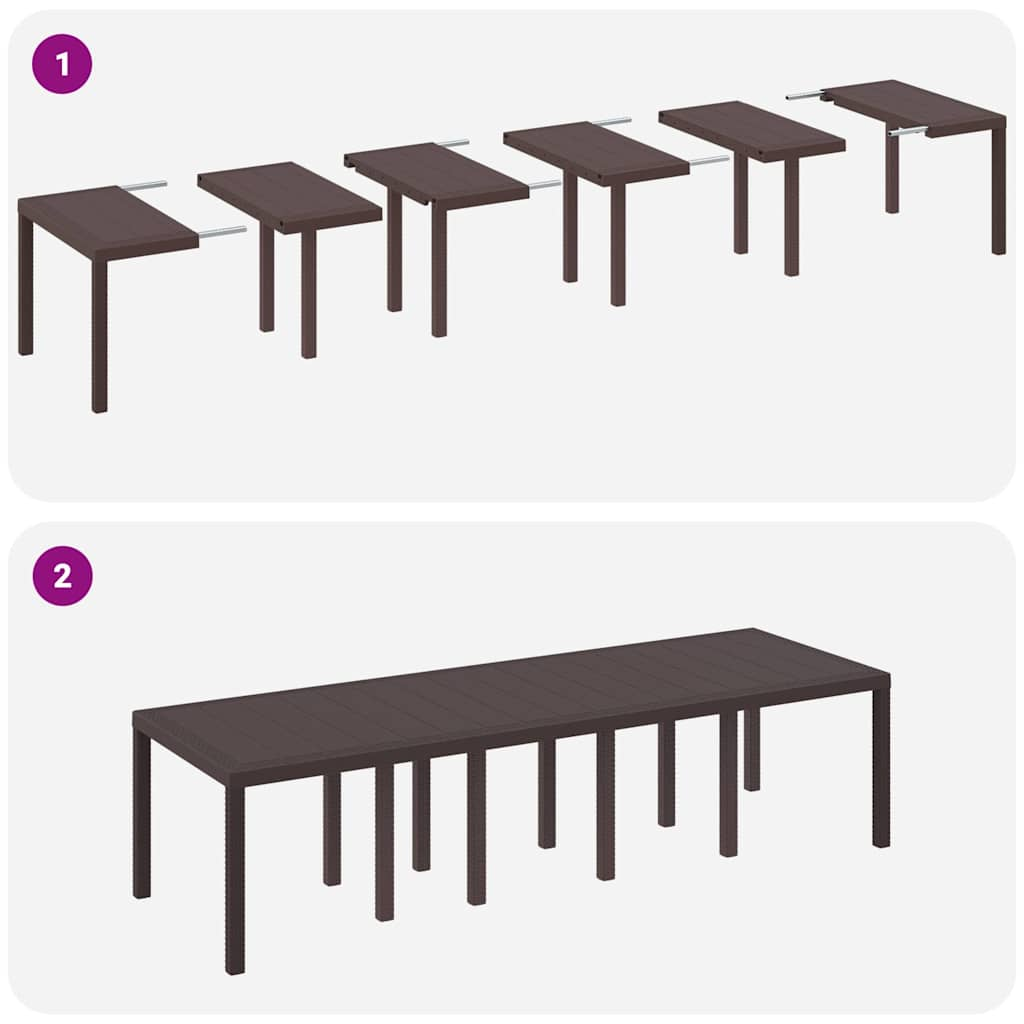 1

2